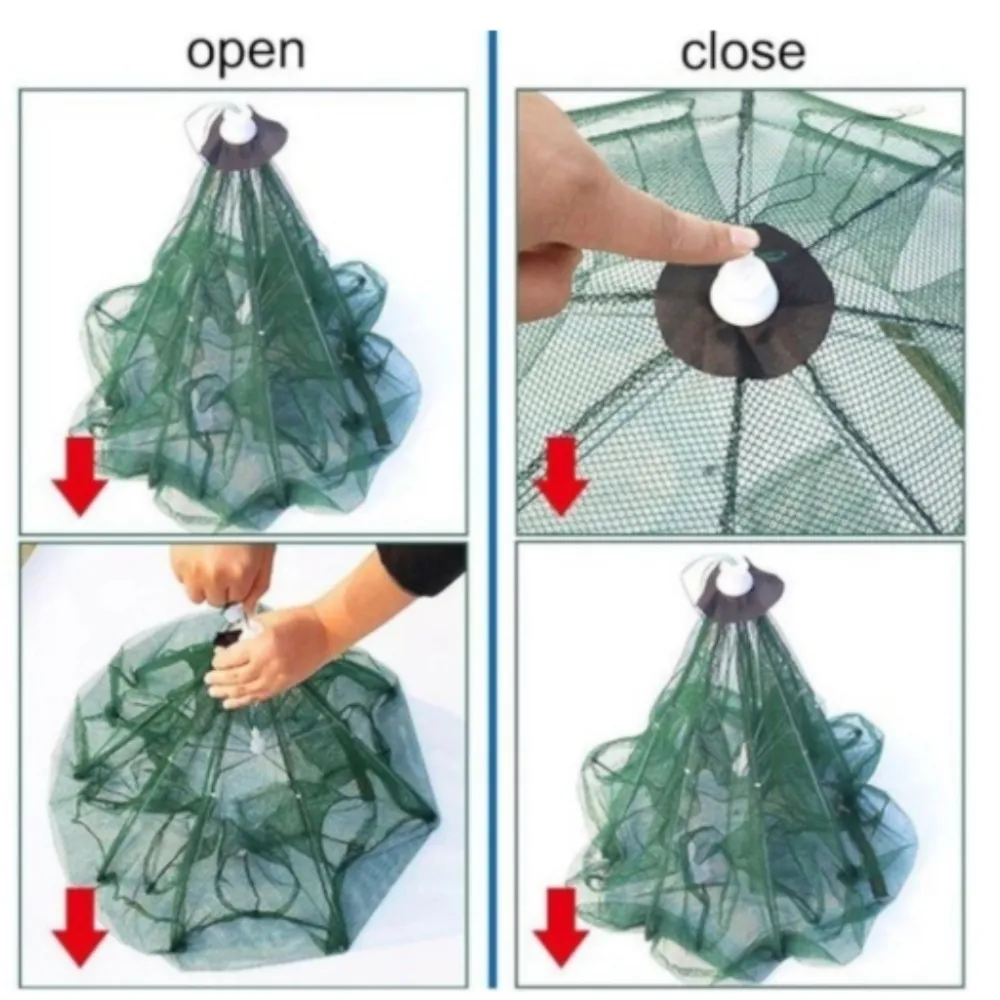 open

close