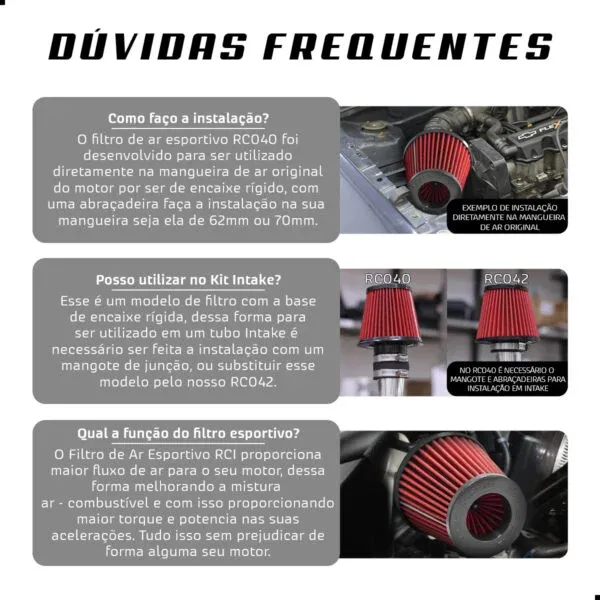 DÚVIDAS FREQUENTES

Como faço a instalação?
O filtro de ar esportivo RC040 foi desenvolvido para ser utilizado diretamente na mangueira de ar original do motor por ser de encaixe rígido, com uma abraçadeira faça a instalação na sua mangueira seja ela de 62mm ou 70mm.

FLEX

EXEMPLO DE INSTALAÇÃO DIRETAMENTE NA MANGUEIRA DE AR ORIGINAL

Posso utilizar no Kit Intake?
Esse é um modelo de filtro com a base de encaixe rígida, dessa forma para ser utilizado em um tubo Intake é necessário ser feita a instalação com um mangote de junção, ou substituir esse modelo pelo nosso RC042.

RC040

RC042

NO RC040 É NECESSÁRIO O MANGOTE E ABRAÇADEIRAS PARA INSTALAÇÃO EM INTAKE

Qual a função do filtro esportivo?
O Filtro de Ar Esportivo RCI proporciona maior fluxo de ar para o seu motor, dessa forma melhorando a mistura ar - combustível e com isso proporcionando maior torque e potencia nas suas acelerações. Tudo isso sem prejudicar de forma alguma seu motor.