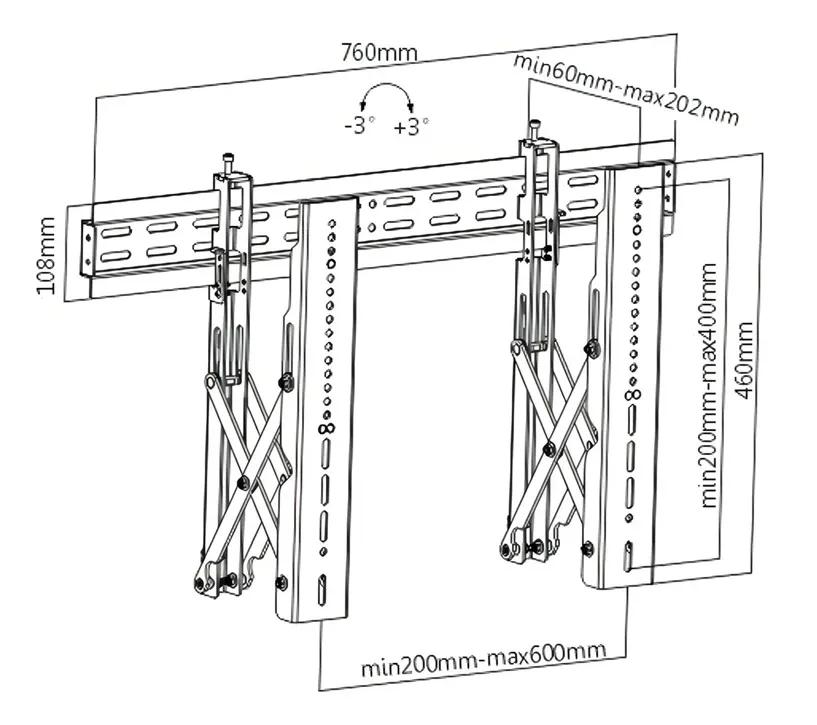 760mm

min60mm-max202mm

-3° +3°

108mm

min200mm-max400mm

460mm

min200mm-max600mm