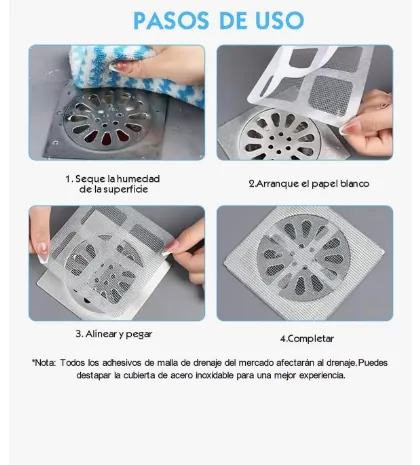 PASOS DE USO

1. Seque la humedad de la superficie

2.Arranque el papel blanco

3. Alinear y pegar

4.Completar

*Nota: Todos los adhesivos de malla de drenaje del mercado afectarán al drenaje.Puedes destapar la cubierta de acero inoxidable para una mejor experiencia.