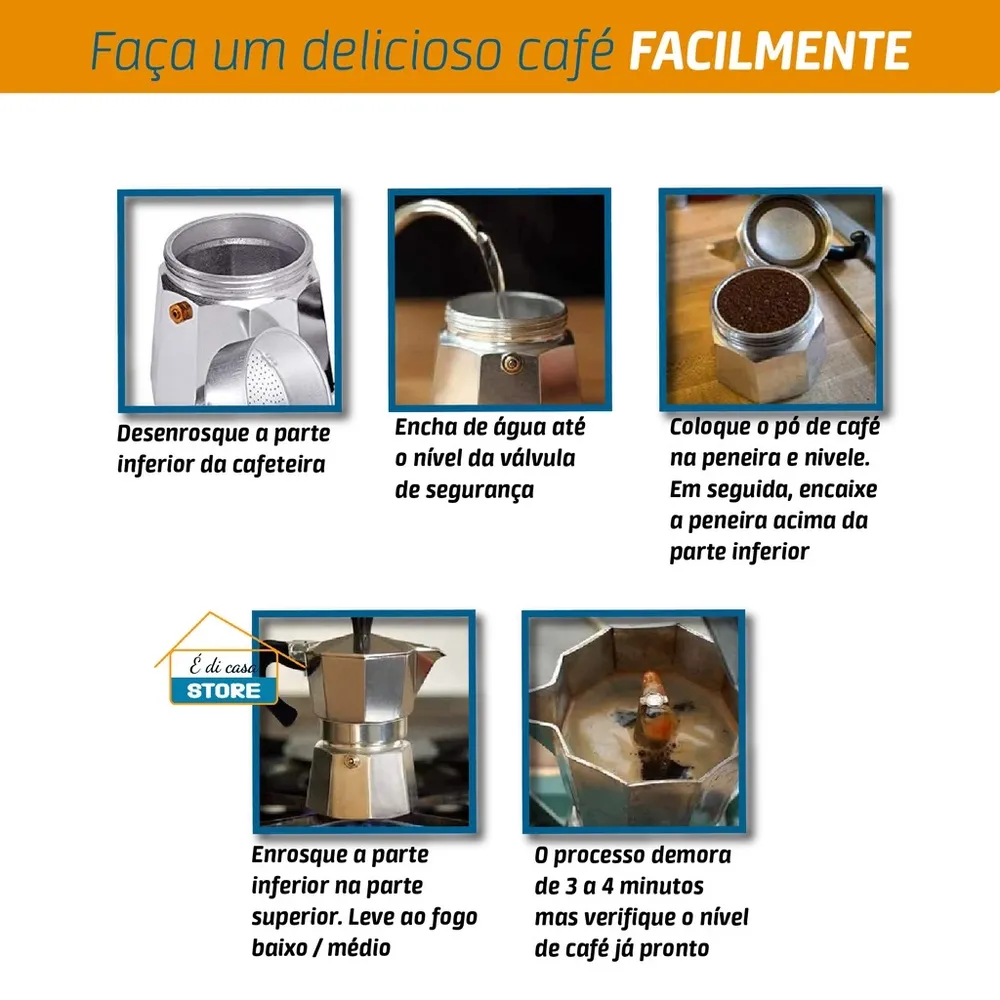 Faça um delicioso café FACILMENTE

Desenrosque a parte inferior da cafeteira

Encha de água até o nível da válvula de segurança

Coloque o pó de café na peneira e nivele. Em seguida, encaixe a peneira acima da parte inferior

É di casa
STORE

Enrosque a parte inferior na parte superior. Leve ao fogo baixo / médio

O processo demora de 3 a 4 minutos mas verifique o nível de café já pronto