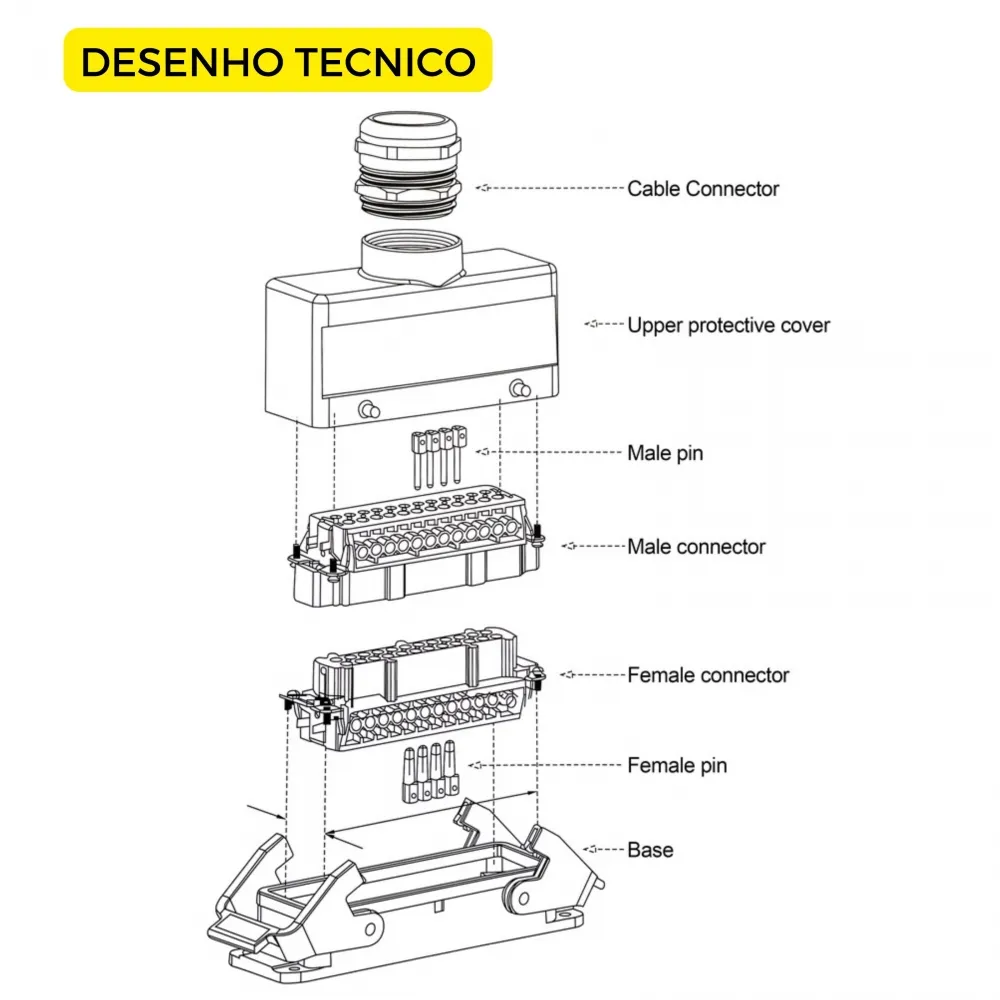 DESENHO TECNICO

Cable Connector

Upper protective cover

Male pin

Male connector

Female connector

Female pin

Base