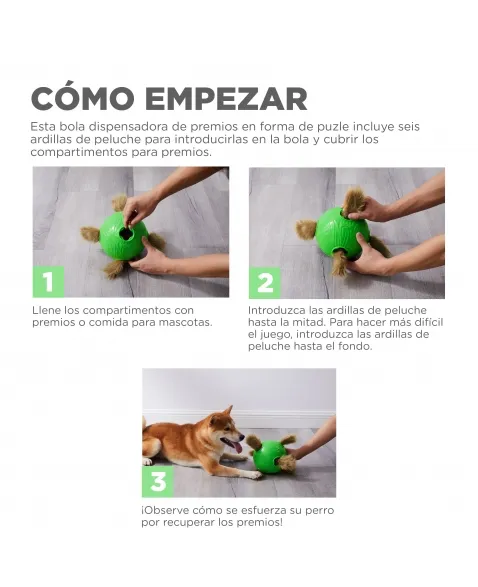 CÓMO EMPEZAR

Esta bola dispensadora de premios en forma de puzle incluye seis ardillas de peluche para introducirlas en la bola y cubrir los compartimentos para premios.

1

Llene los compartimentos con premios o comida para mascotas.

2

Introduzca las ardillas de peluche hasta la mitad. Para hacer más difícil el juego, introduzca las ardillas de peluche hasta el fondo.

3

¡Observe cómo se esfuerza su perro por recuperar los premios!