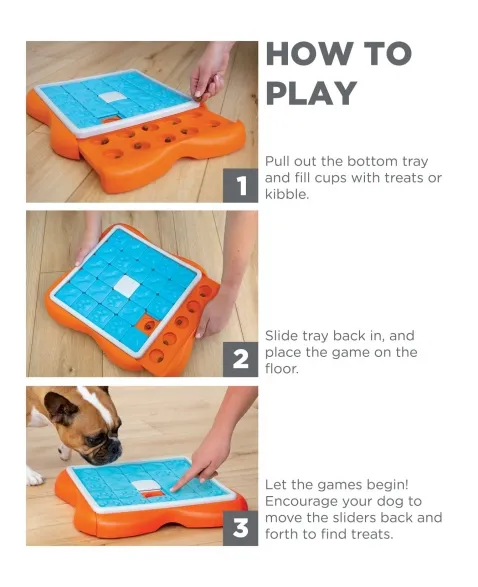 HOW TO PLAY

1

Pull out the bottom tray and fill cups with treats or kibble.

2

Slide tray back in, and place the game on the floor.

3

Let the games begin! Encourage your dog to move the sliders back and forth to find treats.