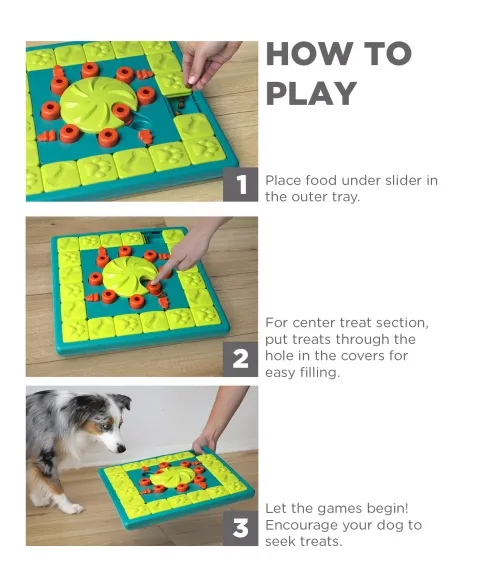 HOW TO PLAY

1

Place food under slider in the outer tray.

2

For center treat section, put treats through the hole in the covers for easy filling.

3

Let the games begin! Encourage your dog to seek treats.