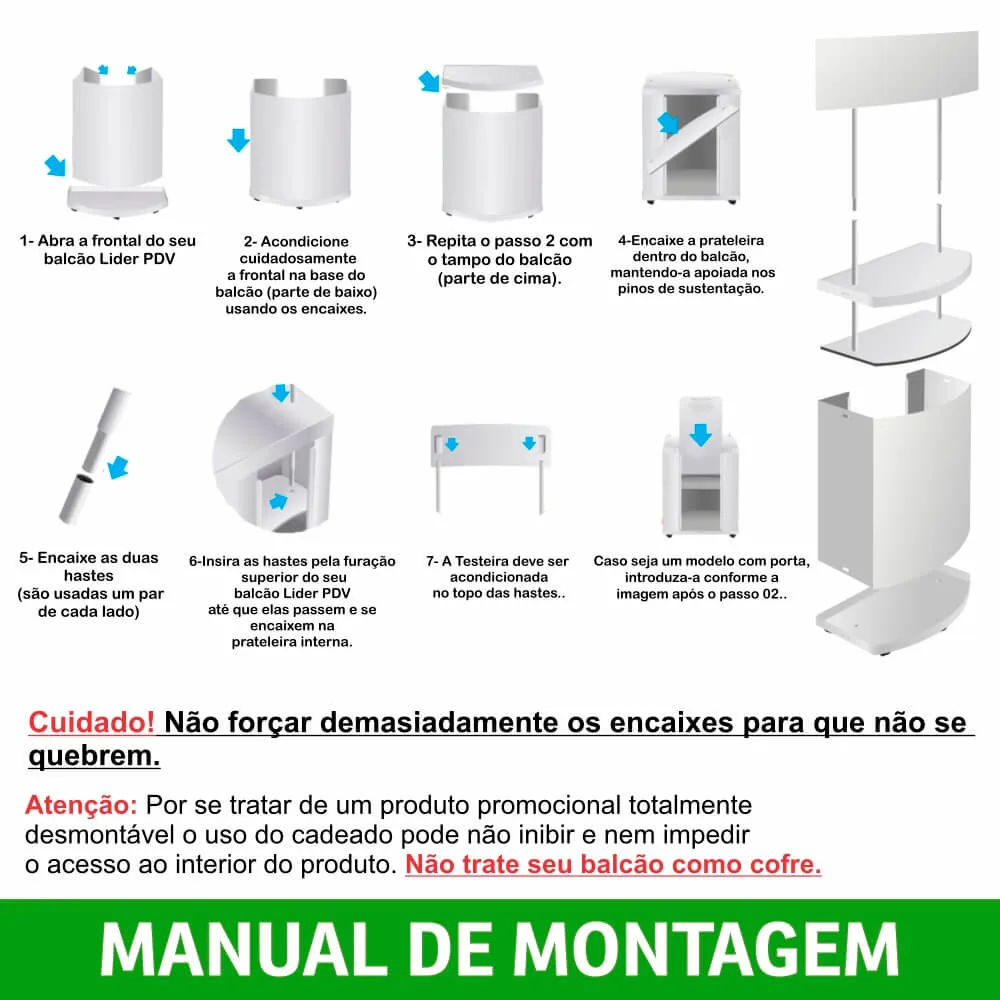 1- Abra a frontal do seu balcão Lider PDV

2- Acondicione cuidadosamente a frontal na base do balcão (parte de baixo) usando os encaixes.

3- Repita o passo 2 com o tampo do balcão (parte de cima).

4-Encaixe a prateleira dentro do balcão, mantendo-a apoiada nos pinos de sustentação.

5- Encaixe as duas hastes (são usadas um par de cada lado)

6-Insira as hastes pela furação superior do seu balcão Lider PDV até que elas passem e se encaixem na prateleira interna.

7- A Testeira deve ser acondicionada no topo das hastes..

Caso seja um modelo com porta, introduza-a conforme a imagem após o passo 02..

Cuidado! Não forçar demasiadamente os encaixes para que não se quebrem.

Atenção: Por se tratar de um produto promocional totalmente desmontável o uso do cadeado pode não inibir e nem impedir o acesso ao interior do produto. Não trate seu balcão como cofre.

MANUAL DE MONTAGEM