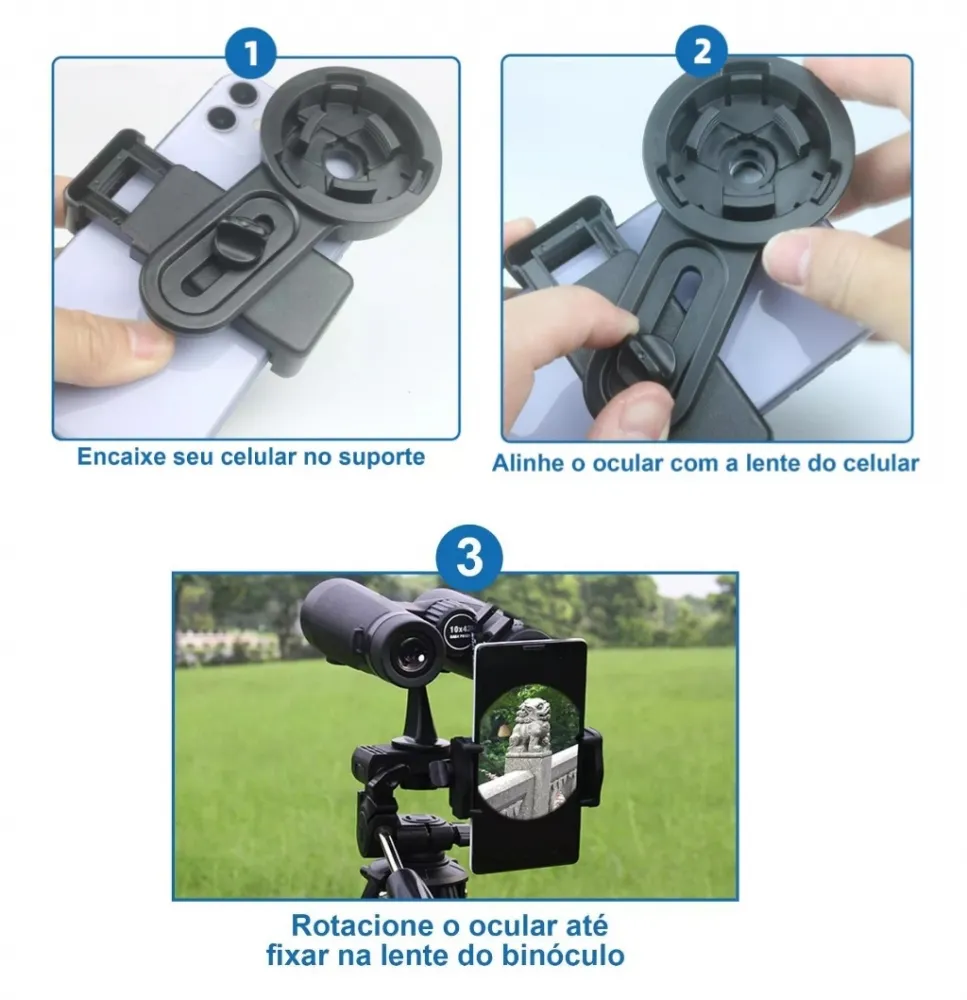 1

Encaixe seu celular no suporte

2

Alinhe o ocular com a lente do celular

3

10x42

Rotacione o ocular até fixar na lente do binóculo