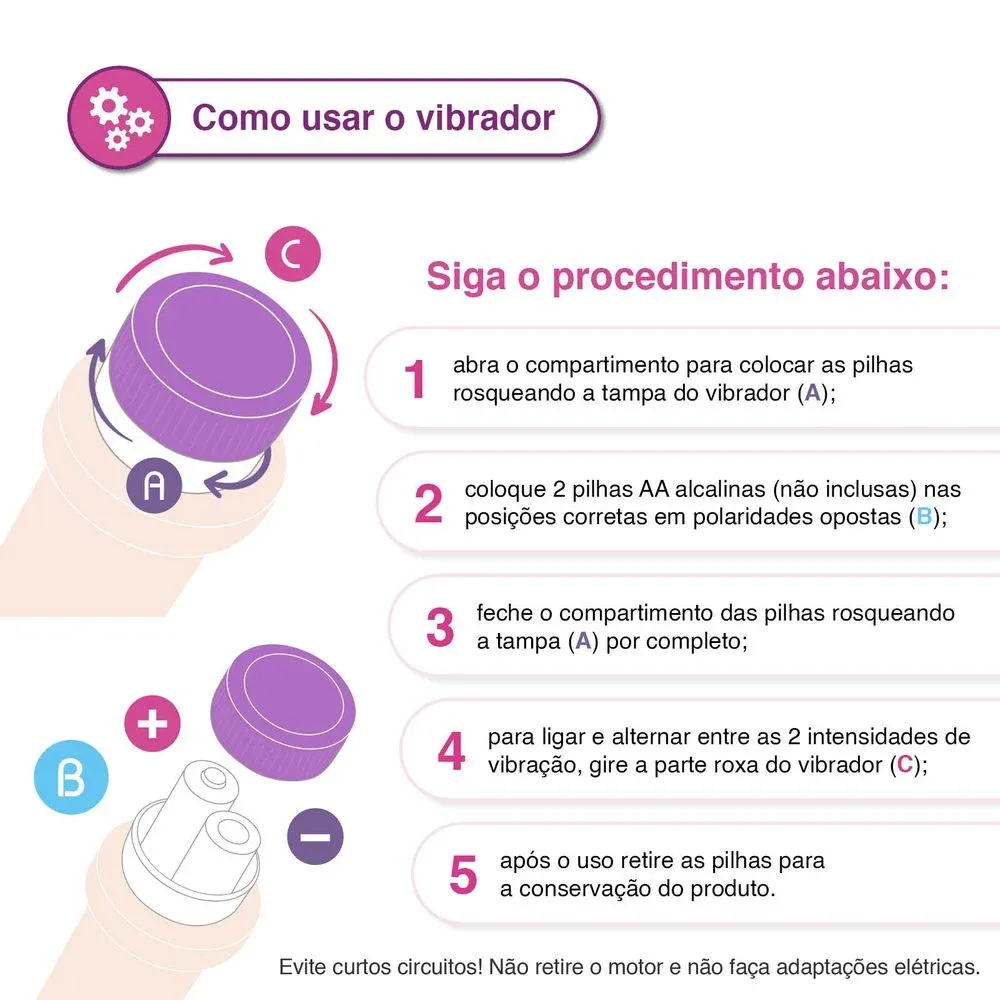 Como usar o vibrador

C

A

+

B

−

Siga o procedimento abaixo:

1 abra o compartimento para colocar as pilhas rosqueando a tampa do vibrador (A);

2 coloque 2 pilhas AA alcalinas (não inclusas) nas posições corretas em polaridades opostas (B);

3 feche o compartimento das pilhas rosqueando a tampa (A) por completo;

4 para ligar e alternar entre as 2 intensidades de vibração, gire a parte roxa do vibrador (C);

5 após o uso retire as pilhas para a conservação do produto.

Evite curtos circuitos! Não retire o motor e não faça adaptações elétricas.